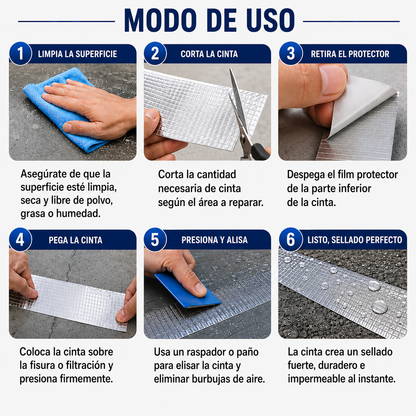 MODO DE USO

1 LIMPIA LA SUPERFICIE

Asegúrate de que la superficie esté limpia, seca y libre de polvo, grasa o humedad.

2 CORTA LA CINTA

Corta la cantidad necesaria de cinta según el área a reparar.

3 RETIRA EL PROTECTOR

Despega el film protector de la parte inferior de la cinta.

4 PEGA LA CINTA

Coloca la cinta sobre la fisura o filtración y presiona firmemente.

5 PRESIONA Y ALISA

Usa un raspador o paño para elisar la cinta y eliminar burbujas de aire.

6 LISTO, SELLADO PERFECTO

La cinta crea un sellado fuerte, duradero e impermeable al instante.